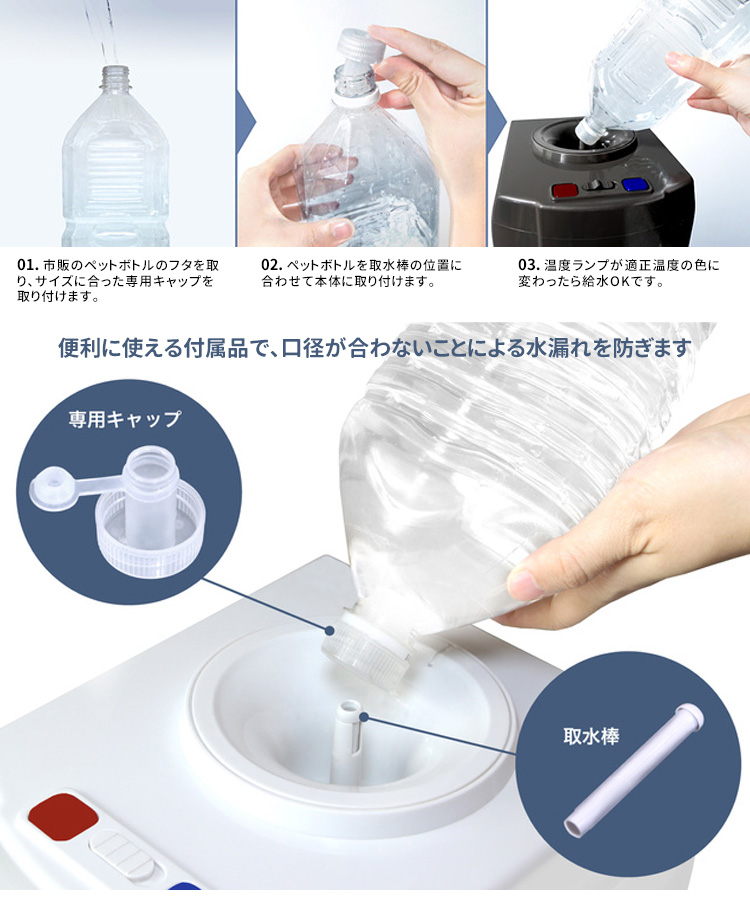 01. 市販のペットボトルのフタを取り、サイズに合った専用キャップを取り付けます。

02. ペットボトルを取水棒の位置に合わせて本体に取り付けます。

03. 温度ランプが適正温度の色に変わったら給水OKです。

便利に使える付属品で、口径が合わないことによる水漏れを防ぎます

専用キャップ

取水棒